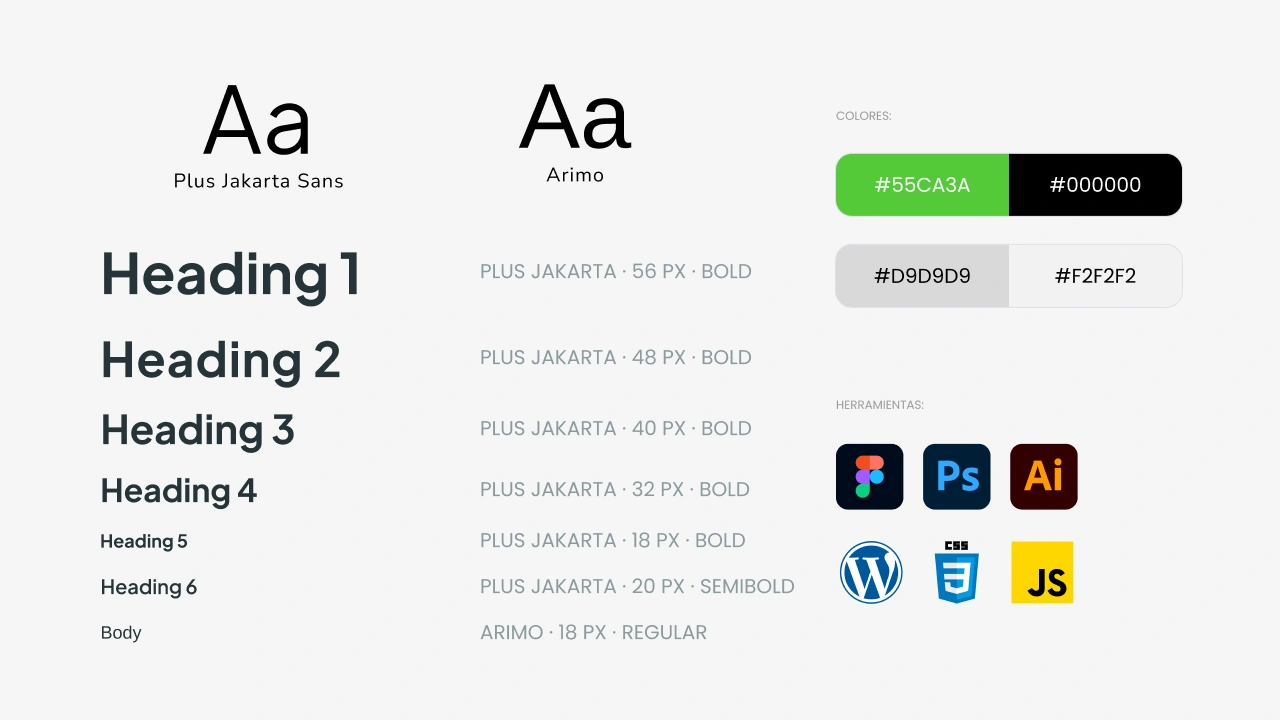 Aa
Plus Jakarta Sans

Aa
Arimo

Heading 1
PLUS JAKARTA · 56 PX · BOLD

Heading 2
PLUS JAKARTA · 48 PX · BOLD

Heading 3
PLUS JAKARTA · 40 PX · BOLD

Heading 4
PLUS JAKARTA · 32 PX · BOLD

Heading 5
PLUS JAKARTA · 18 PX · BOLD

Heading 6
PLUS JAKARTA · 20 PX · SEMIBOLD

Body
ARIMO · 18 PX · REGULAR

COLORES:

#55CA3A
#000000
#D9D9D9
#F2F2F2

HERRAMIENTAS:

Ps
Ai
CSS
JS